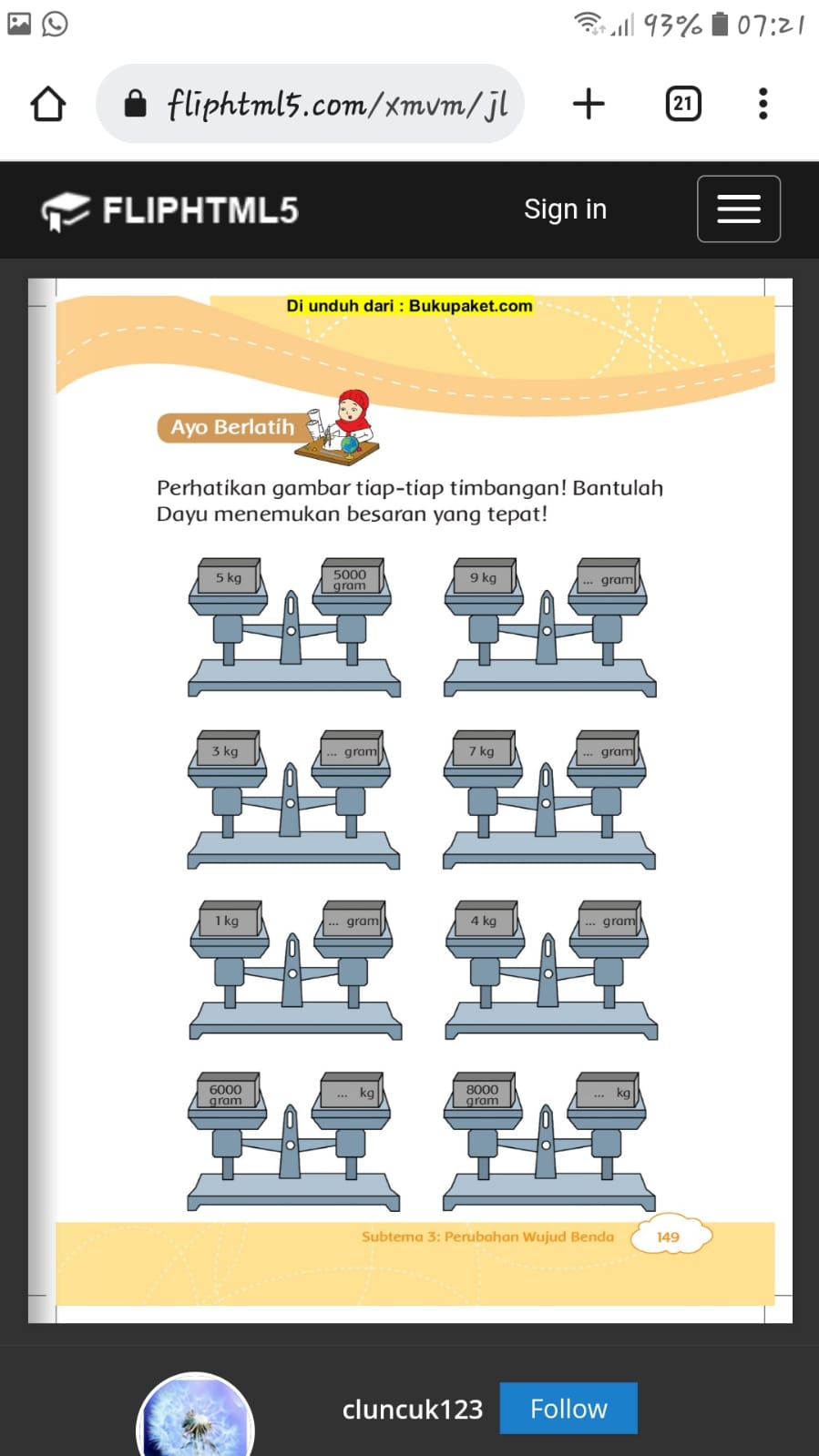 93% 07:21

fliphtml5.com/xmvm/jl

21

FLIPHTML5

Sign in

Di unduh dari : Bukupaket.com

Ayo Berlatih

Perhatikan gambar tiap-tiap timbangan! Bantulah Dayu menemukan besaran yang tepat!

5 kg

5000 gram

9 kg

... gram

3 kg

... gram

7 kg

... gram

1 kg

... gram

4 kg

... gram

6000 gram

... kg

8000 gram

... kg

Subtema 3: Perubahan Wujud Benda

149

cluncuk123

Follow